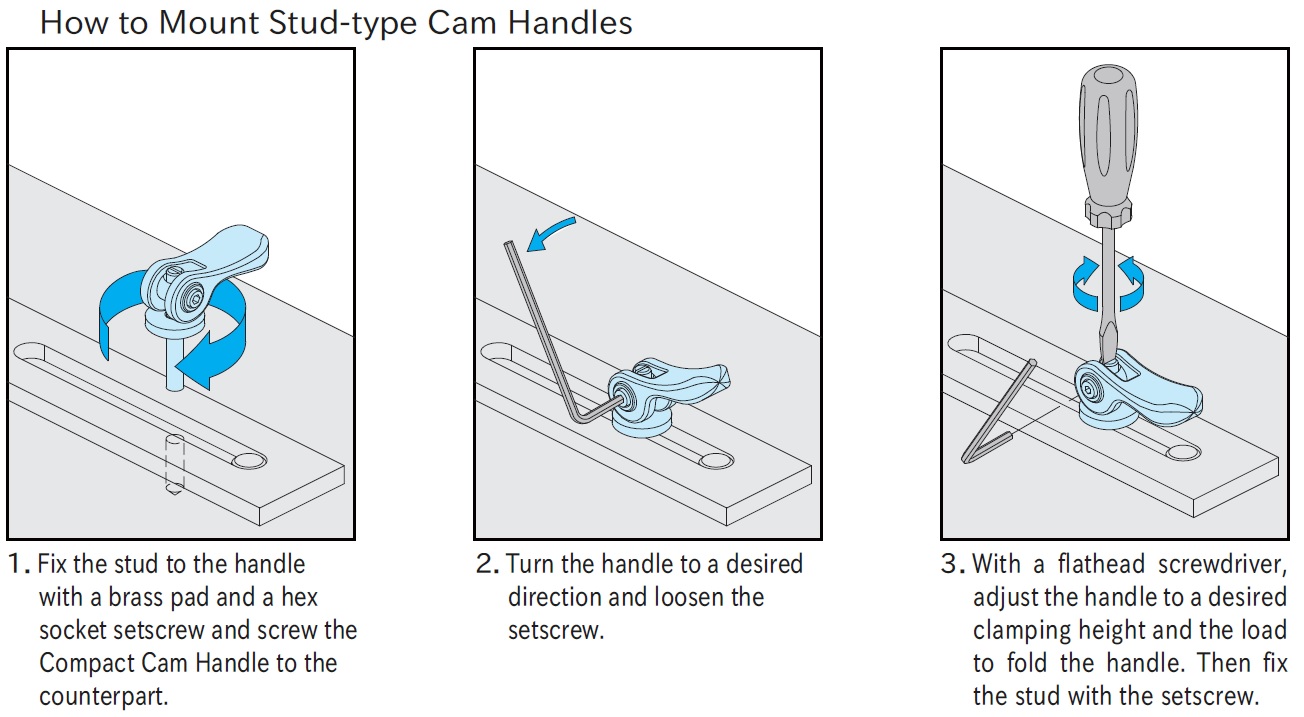 How to Mount Stud-type Cam Handles

1. Fix the stud to the handle with a brass pad and a hex socket setscrew and screw the Compact Cam Handle to the counterpart.

2. Turn the handle to a desired direction and loosen the setscrew.

3. With a flathead screwdriver, adjust the handle to a desired clamping height and the load to fold the handle. Then fix the stud with the setscrew.