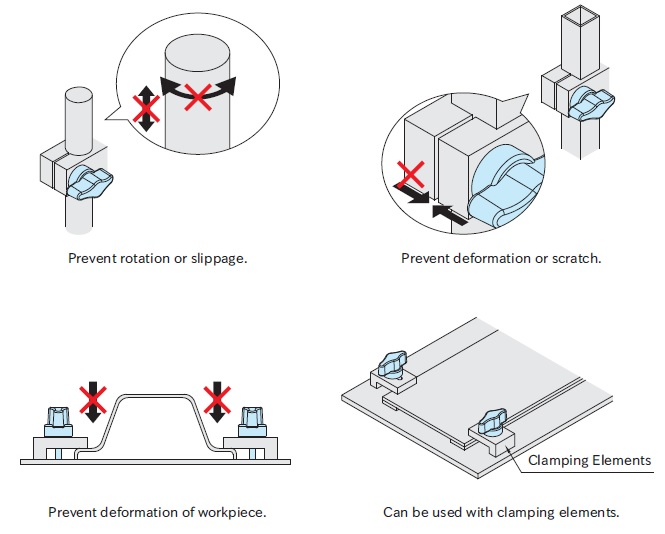 Prevent rotation or slippage.

Prevent deformation or scratch.

Prevent deformation of workpiece.

Clamping Elements

Can be used with clamping elements.