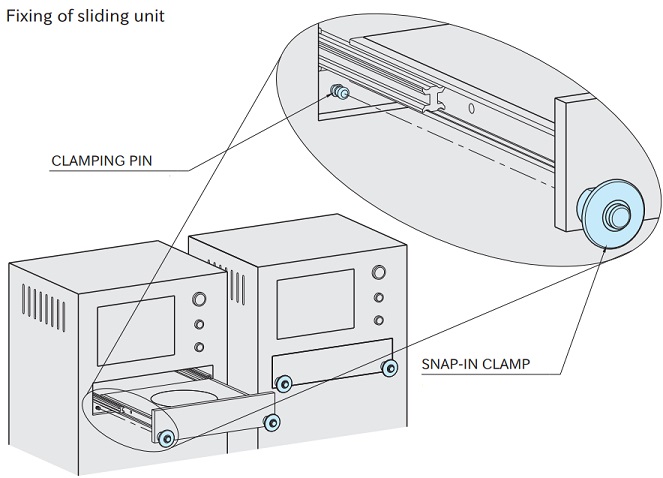 Fixing of sliding unit

CLAMPING PIN

SNAP-IN CLAMP