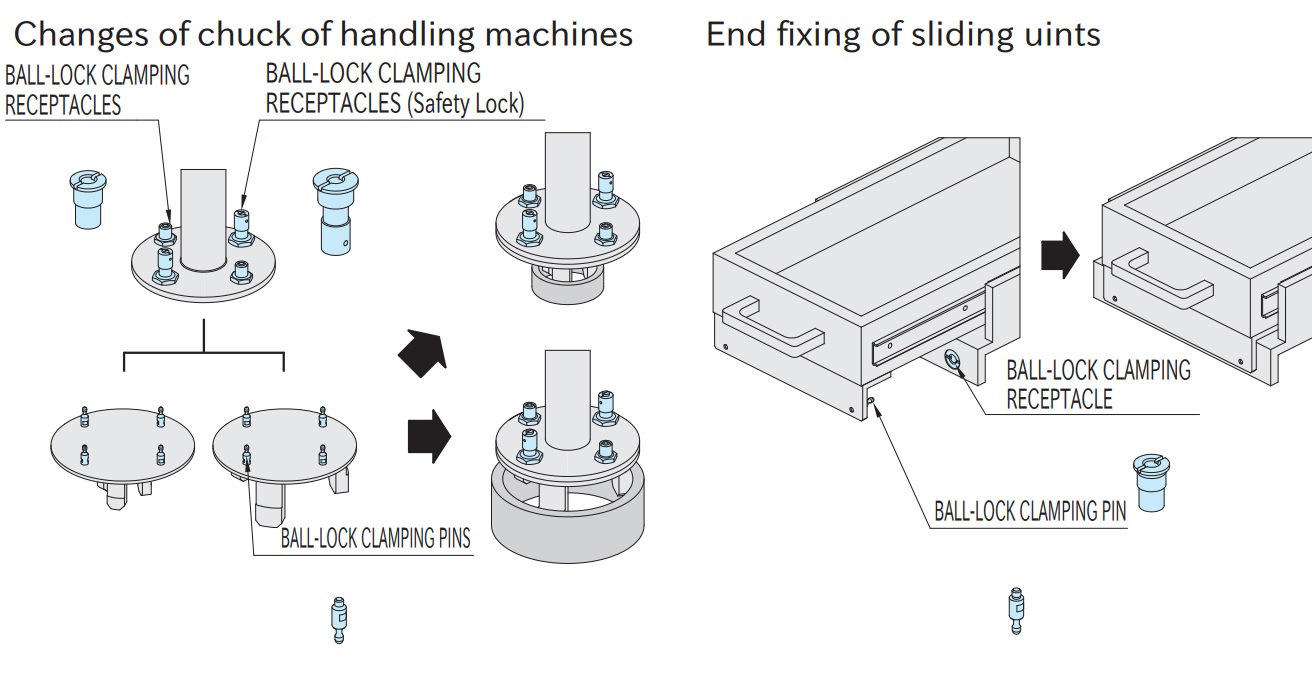 Changes of chuck of handling machines

BALL-LOCK CLAMPING RECEPTACLES

BALL-LOCK CLAMPING RECEPTACLES (Safety Lock)

BALL-LOCK CLAMPING PINS

End fixing of sliding uints

BALL-LOCK CLAMPING RECEPTACLE

BALL-LOCK CLAMPING PIN