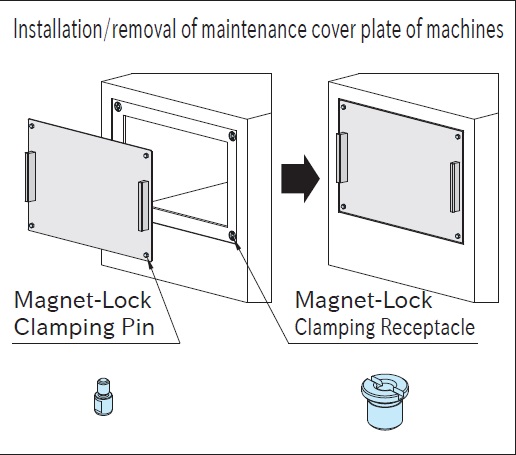 Installation/removal of maintenance cover plate of machines

Magnet-Lock
Clamping Pin

Magnet-Lock
Clamping Receptacle