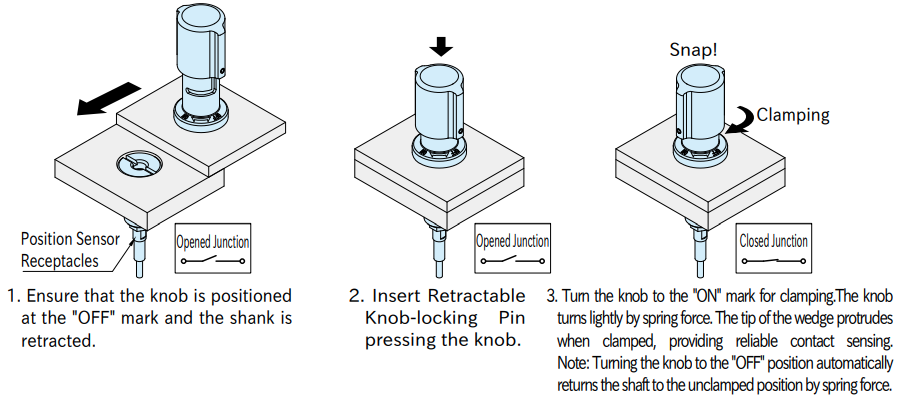 Position Sensor Receptacles

Opened Junction

1. Ensure that the knob is positioned at the "OFF" mark and the shank is retracted.

Opened Junction

2. Insert Retractable Knob-locking Pin pressing the knob.

Snap!

Clamping

Closed Junction

3. Turn the knob to the "ON" mark for clamping.The knob turns lightly by spring force. The tip of the wedge protrudes when clamped, providing reliable contact sensing. Note: Turning the knob to the "OFF" position automatically returns the shaft to the unclamped position by spring force.